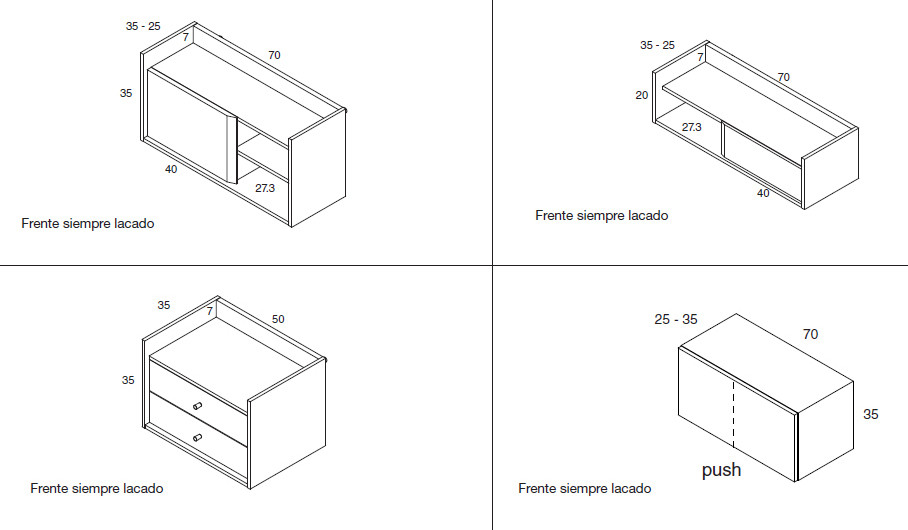 35 - 25
7
70
35
40
27.3
Frente siempre lacado

35 - 25
7
70
20
27.3
40
Frente siempre lacado

35
7
50
35
Frente siempre lacado

25 - 35
70
35
push
Frente siempre lacado