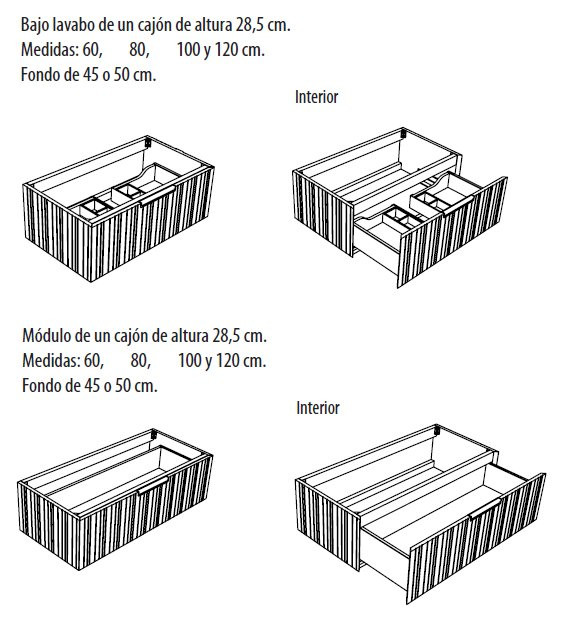 Bajo lavabo de un cajón de altura 28,5 cm.
Medidas: 60, 80, 100 y 120 cm.
Fondo de 45 o 50 cm.

Interior

Módulo de un cajón de altura 28,5 cm.
Medidas: 60, 80, 100 y 120 cm.
Fondo de 45 o 50 cm.

Interior